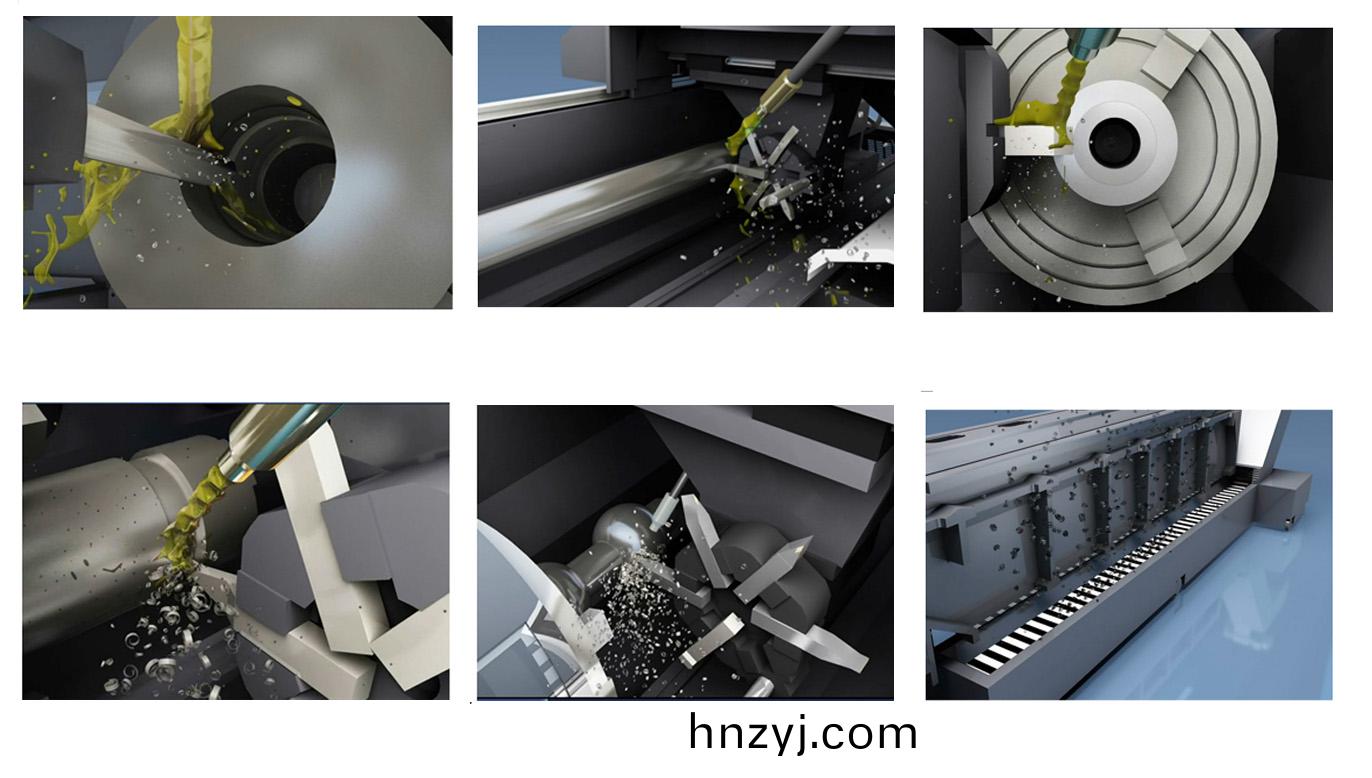 hnzyj.com